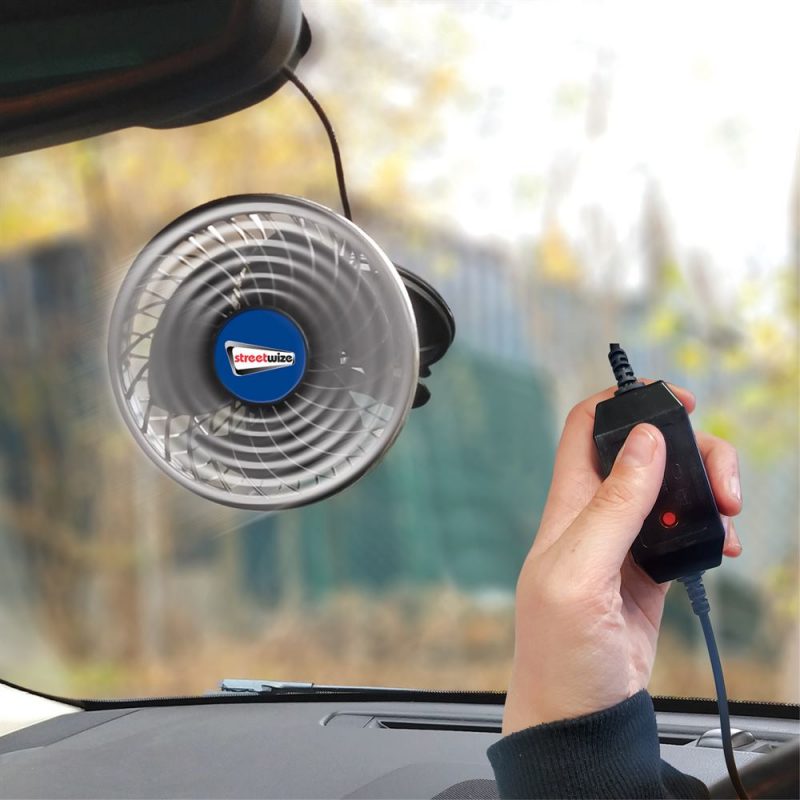 streetwize