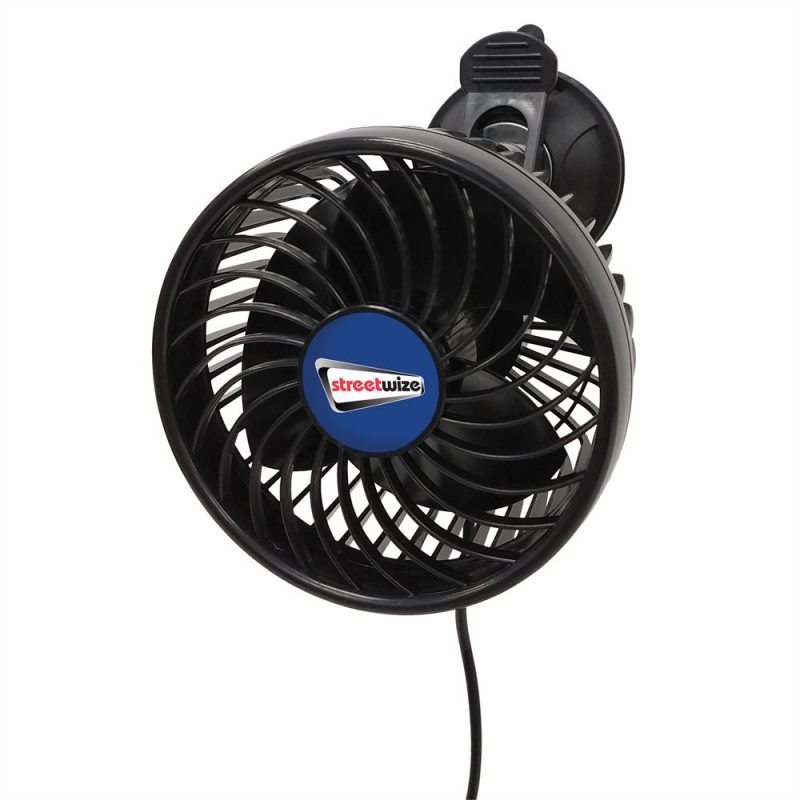 streetwize