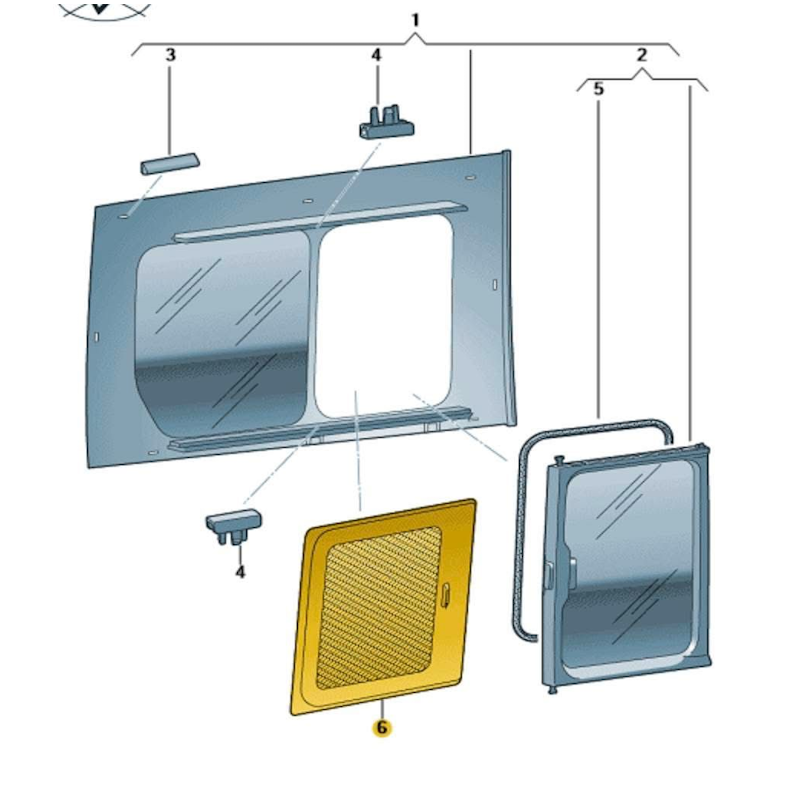 1
3
4
2
5
4
6