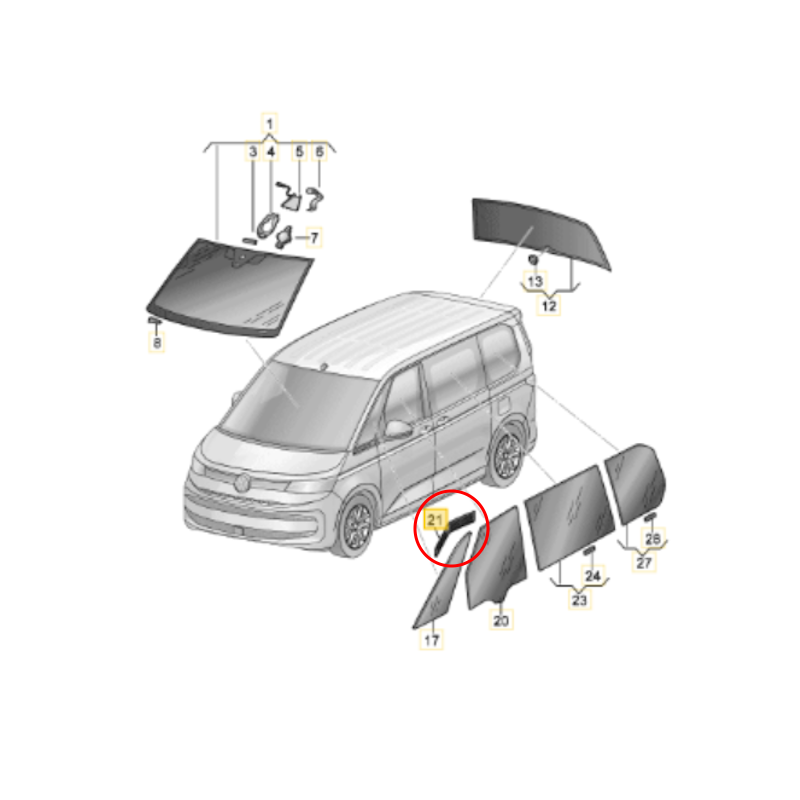 1
3
4
5
6
7
8
13
12
21
17
20
24
23
28
27